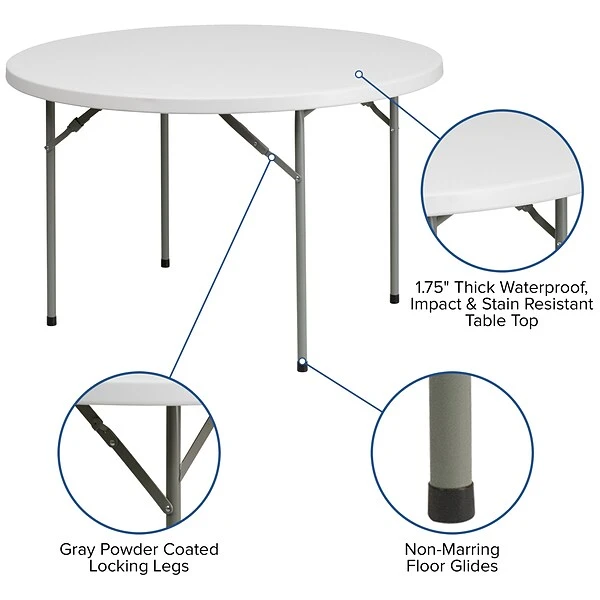 1.75" Thick Waterproof, Impact & Stain Resistant Table Top

Gray Powder Coated Locking Legs

Non-Marring Floor Glides