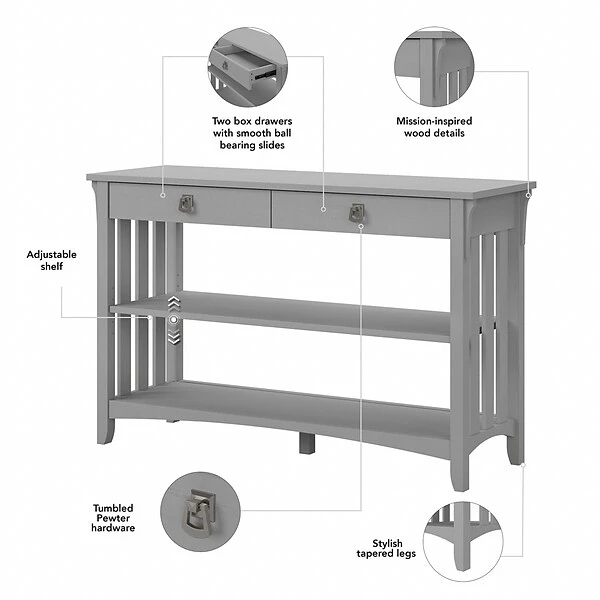 Two box drawers with smooth ball bearing slides

Mission-inspired wood details

Adjustable shelf

Tumbled Pewter hardware

Stylish tapered legs