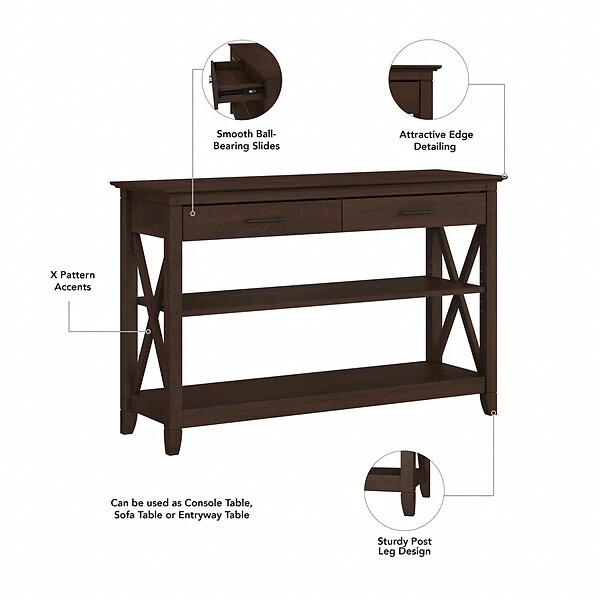 Smooth Ball-Bearing Slides

Attractive Edge Detailing

X Pattern Accents

Can be used as Console Table, Sofa Table or Entryway Table

Sturdy Post Leg Design