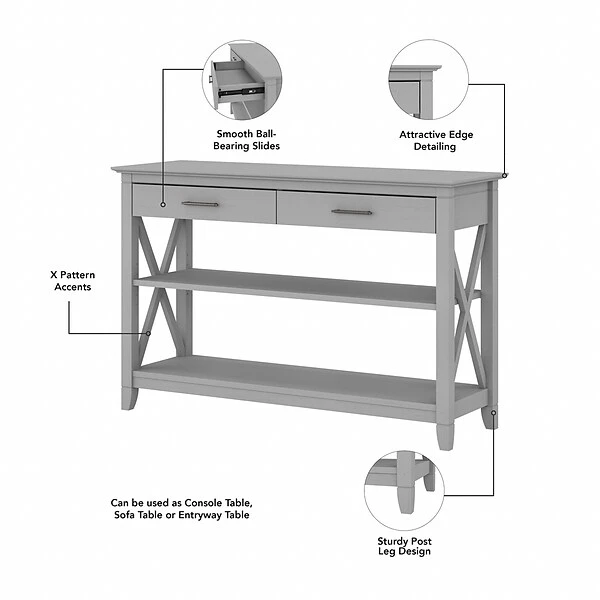 Smooth Ball-Bearing Slides

Attractive Edge Detailing

X Pattern Accents

Can be used as Console Table, Sofa Table or Entryway Table

Sturdy Post Leg Design