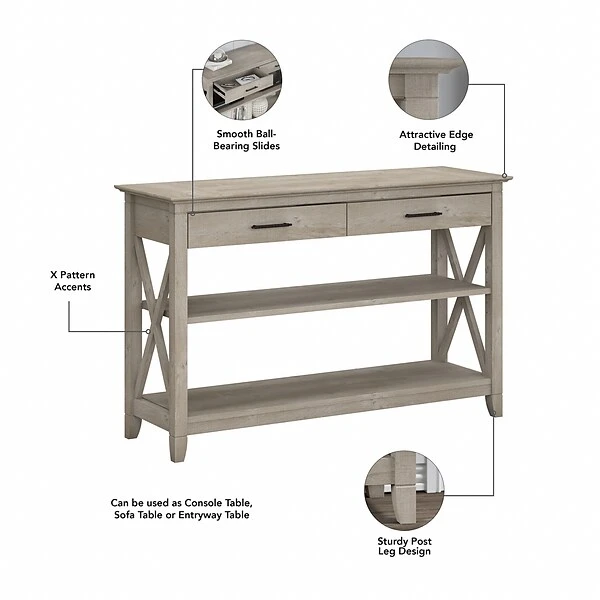 Smooth Ball-Bearing Slides

Attractive Edge Detailing

X Pattern Accents

Can be used as Console Table, Sofa Table or Entryway Table

Sturdy Post Leg Design